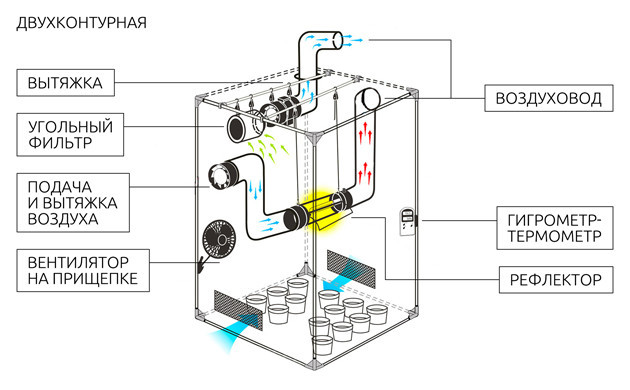 ДВУХКОНТУРНАЯ

ВЫТЯЖКА

УГОЛЬНЫЙ ФИЛЬТР

ПОДАЧА И ВЫТЯЖКА ВОЗДУХА

ВЕНТИЛЯТОР НА ПРИЩЕПКЕ

ВОЗДУХОВОД

ГИГРОМЕТР-ТЕРМОМЕТР

РЕФЛЕКТОР